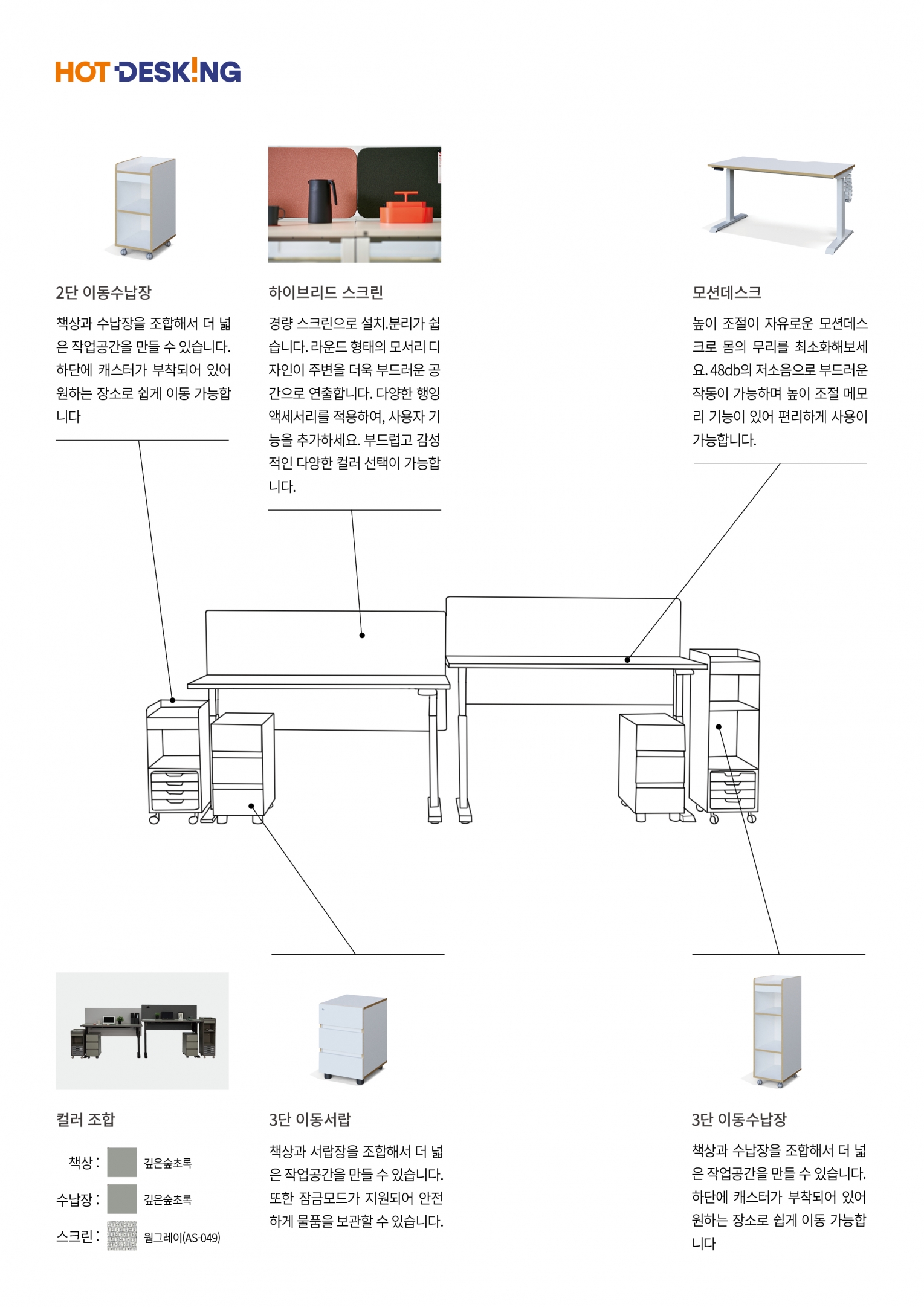 HOT DESK!NG

2단 이동수납장

책상과 수납장을 조합해서 더 넓은 작업공간을 만들 수 있습니다. 하단에 캐스터가 부착되어 있어 원하는 장소로 쉽게 이동 가능합니다

하이브리드 스크린

경량 스크린으로 설치.분리가 쉽습니다. 라운드 형태의 모서리 디자인이 주변을 더욱 부드러운 공간으로 연출합니다. 다양한 행잉 액세서리를 적용하여, 사용자 기능을 추가하세요. 부드럽고 감성적인 다양한 컬러 선택이 가능합니다.

모션데스크

높이 조절이 자유로운 모션데스크로 몸의 무리를 최소화해보세요. 48db의 저소음으로 부드러운 작동이 가능하며 높이 조절 메모리 기능이 있어 편리하게 사용이 가능합니다.

컬러 조합

책상 : 깊은숲초록

수납장 : 깊은숲초록

스크린 : 웜그레이(AS-049)

3단 이동서랍

책상과 서랍장을 조합해서 더 넓은 작업공간을 만들 수 있습니다. 또한 잠금모드가 지원되어 안전하게 물품을 보관할 수 있습니다.

3단 이동수납장

책상과 수납장을 조합해서 더 넓은 작업공간을 만들 수 있습니다. 하단에 캐스터가 부착되어 있어 원하는 장소로 쉽게 이동 가능합니다