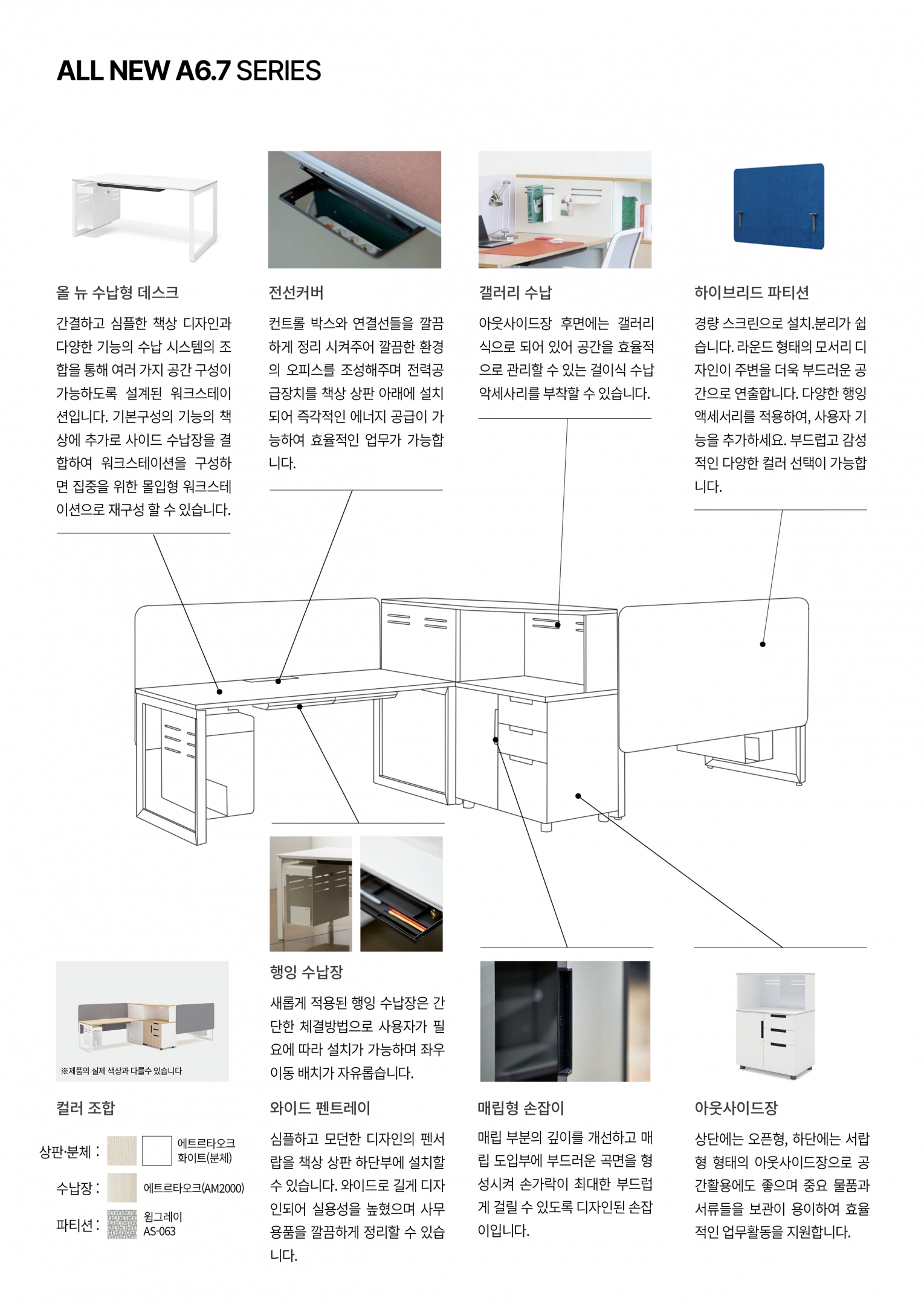 ALL NEW A6.7 SERIES

올 뉴 수납형 데스크

간결하고 심플한 책상 디자인과 다양한 기능의 수납 시스템의 조합을 통해 여러 가지 공간 구성이 가능하도록 설계된 워크스테이션입니다. 기본구성의 기능의 책상에 추가로 사이드 수납장을 결합하여 워크스테이션을 구성하면 집중을 위한 몰입형 워크스테이션으로 재구성 할 수 있습니다.

전선커버

컨트롤 박스와 연결선들을 깔끔하게 정리 시켜주어 깔끔한 환경의 오피스를 조성해주며 전력공급장치를 책상 상판 아래에 설치되어 즉각적인 에너지 공급이 가능하여 효율적인 업무가 가능합니다.

갤러리 수납

아웃사이드장 후면에는 갤러리식으로 되어 있어 공간을 효율적으로 관리할 수 있는 걸이식 수납 악세사리를 부착할 수 있습니다.

하이브리드 파티션

경량 스크린으로 설치.분리가 쉽습니다. 라운드 형태의 모서리 디자인이 주변을 더욱 부드러운 공간으로 연출합니다. 다양한 행잉 액세서리를 적용하여, 사용자 기능을 추가하세요. 부드럽고 감성적인 다양한 컬러 선택이 가능합니다.

※제품의 실제 색상과 다를수 있습니다

컬러 조합

상판·분체 : 에트르타오크 화이트(분체)

수납장 : 에트르타오크(AM2000)

파티션 : 윔그레이 AS-063

행잉 수납장

새롭게 적용된 행잉 수납장은 간단한 체결방법으로 사용자가 필요에 따라 설치가 가능하며 좌우 이동 배치가 자유롭습니다.

와이드 펜트레이

심플하고 모던한 디자인의 펜서랍을 책상 상판 하단부에 설치할 수 있습니다. 와이드로 길게 디자인되어 실용성을 높혔으며 사무용품을 깔끔하게 정리할 수 있습니다.

매립형 손잡이

매립 부분의 깊이를 개선하고 매립 도입부에 부드러운 곡면을 형성시켜 손가락이 최대한 부드럽게 걸릴 수 있도록 디자인된 손잡이입니다.

아웃사이드장

상단에는 오픈형, 하단에는 서랍형 형태의 아웃사이드장으로 공간활용에도 좋으며 중요 물품과 서류들을 보관이 용이하여 효율적인 업무활동을 지원합니다.