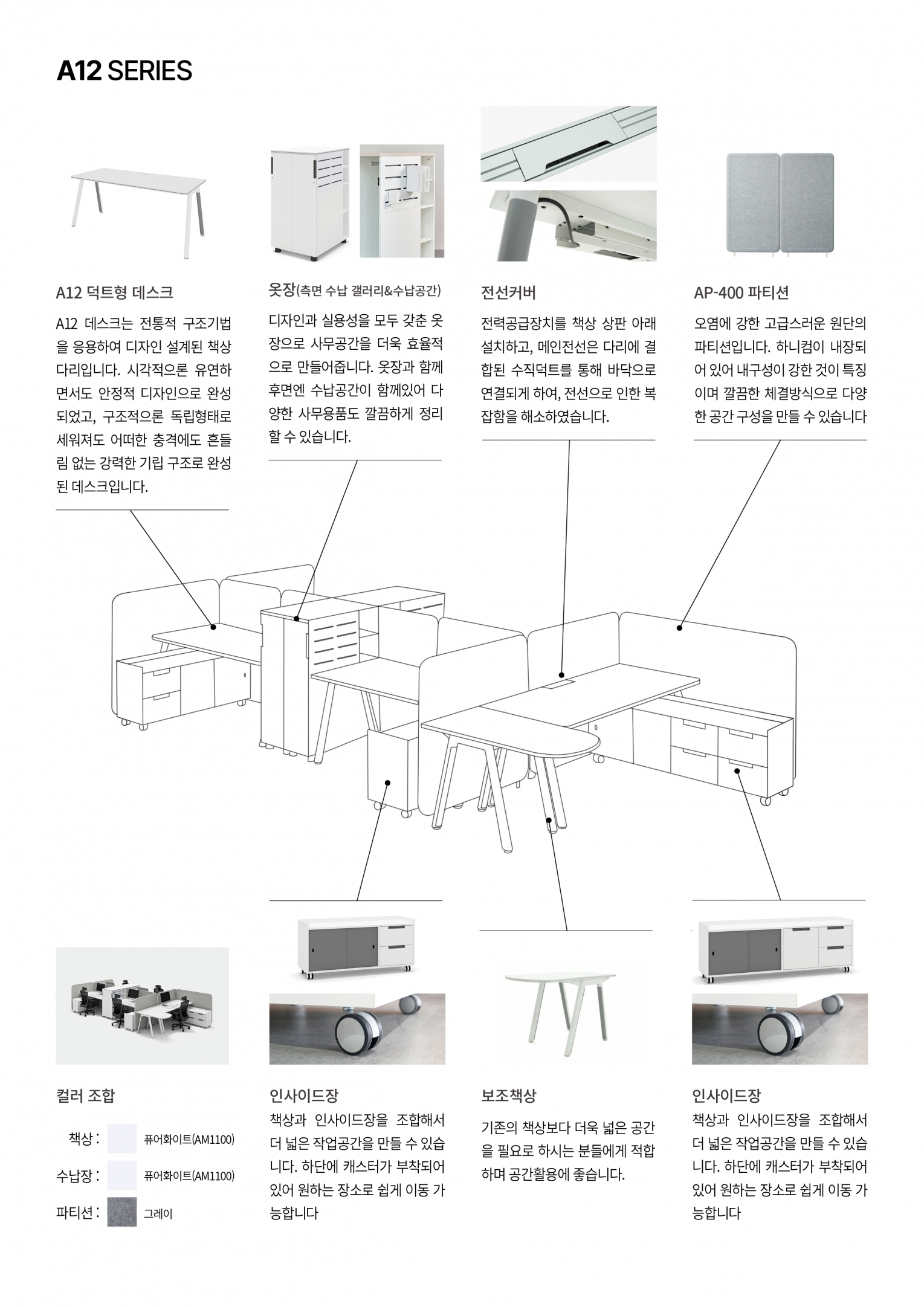 A12 SERIES

A12 덕트형 데스크

A12 데스크는 전통적 구조기법을 응용하여 디자인 설계된 책상 다리입니다. 시각적으론 유연하면서도 안정적 디자인으로 완성되었고, 구조적으론 독립형태로 세워져도 어떠한 충격에도 흔들림 없는 강력한 기립 구조로 완성된 데스크입니다.

옷장(측면 수납 갤러리&수납공간)

디자인과 실용성을 모두 갖춘 옷장으로 사무공간을 더욱 효율적으로 만들어줍니다. 옷장과 함께 후면엔 수납공간이 함께있어 다양한 사무용품도 깔끔하게 정리할 수 있습니다.

전선커버

전력공급장치를 책상 상판 아래 설치하고, 메인전선은 다리에 결합된 수직덕트를 통해 바닥으로 연결되게 하여, 전선으로 인한 복잡함을 해소하였습니다.

AP-400 파티션

오염에 강한 고급스러운 원단의 파티션입니다. 하니컴이 내장되어 있어 내구성이 강한 것이 특징이며 깔끔한 체결방식으로 다양한 공간 구성을 만들 수 있습니다

컬러 조합

책상 : 퓨어화이트(AM1100)

수납장 : 퓨어화이트(AM1100)

파티션 : 그레이

인사이드장

책상과 인사이드장을 조합해서 더 넓은 작업공간을 만들 수 있습니다. 하단에 캐스터가 부착되어 있어 원하는 장소로 쉽게 이동 가능합니다

보조책상

기존의 책상보다 더욱 넓은 공간을 필요로 하시는 분들에게 적합하며 공간활용에 좋습니다.

인사이드장

책상과 인사이드장을 조합해서 더 넓은 작업공간을 만들 수 있습니다. 하단에 캐스터가 부착되어 있어 원하는 장소로 쉽게 이동 가능합니다