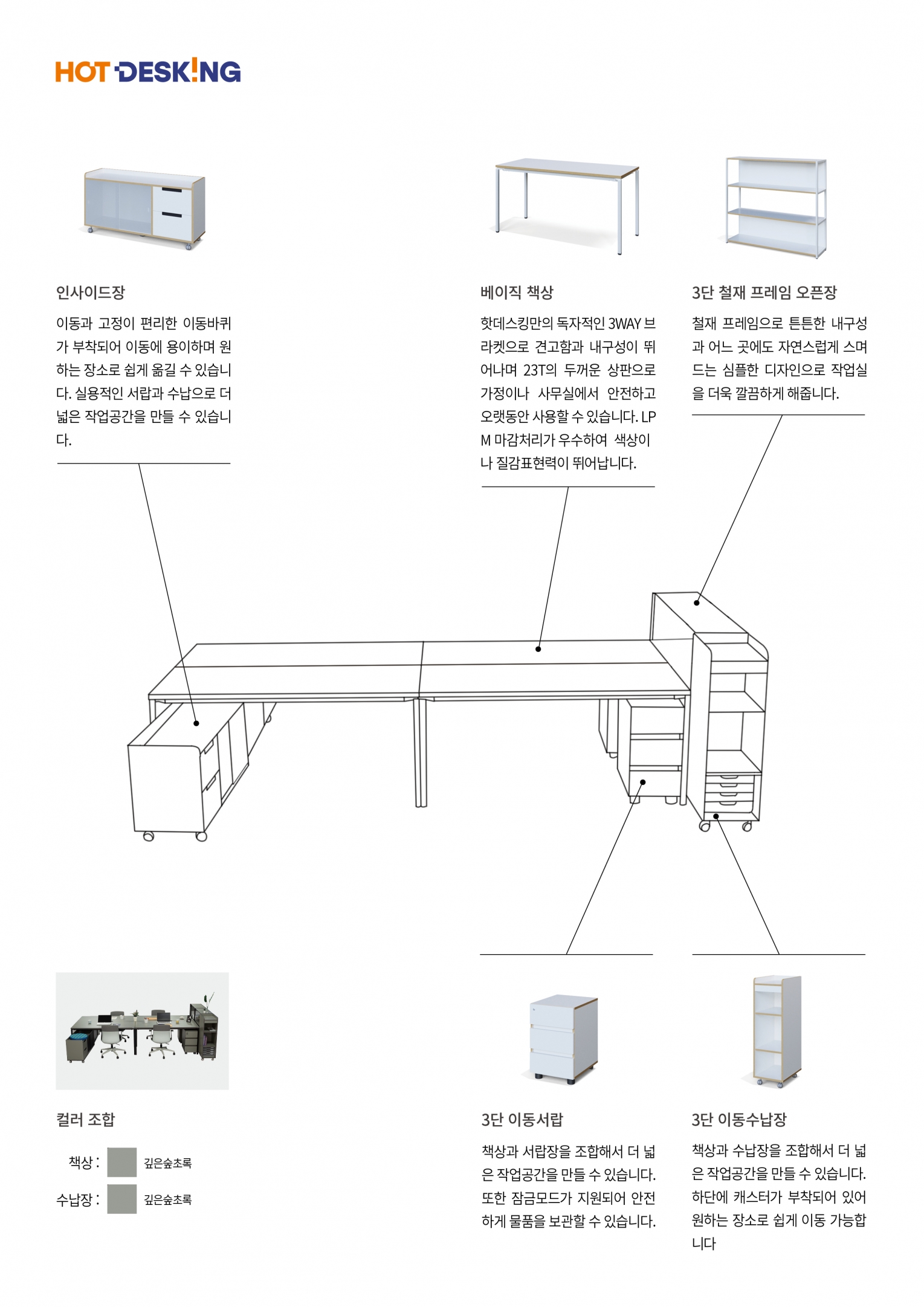 HOT DESK!NG

인사이드장

이동과 고정이 편리한 이동바퀴가 부착되어 이동에 용이하며 원하는 장소로 쉽게 옮길 수 있습니다. 실용적인 서랍과 수납으로 더 넓은 작업공간을 만들 수 있습니다.

베이직 책상

핫데스킹만의 독자적인 3WAY 브라켓으로 견고함과 내구성이 뛰어나며 23T의 두꺼운 상판으로 가정이나 사무실에서 안전하고 오랫동안 사용할 수 있습니다. LPM 마감처리가 우수하여 색상이나 질감표현력이 뛰어납니다.

3단 철재 프레임 오픈장

철재 프레임으로 튼튼한 내구성과 어느 곳에도 자연스럽게 스며드는 심플한 디자인으로 작업실을 더욱 깔끔하게 해줍니다.

컬러 조합

책상 : 깊은숲초록

수납장 : 깊은숲초록

3단 이동서랍

책상과 서랍장을 조합해서 더 넓은 작업공간을 만들 수 있습니다. 또한 잠금모드가 지원되어 안전하게 물품을 보관할 수 있습니다.

3단 이동수납장

책상과 수납장을 조합해서 더 넓은 작업공간을 만들 수 있습니다. 하단에 캐스터가 부착되어 있어 원하는 장소로 쉽게 이동 가능합니다