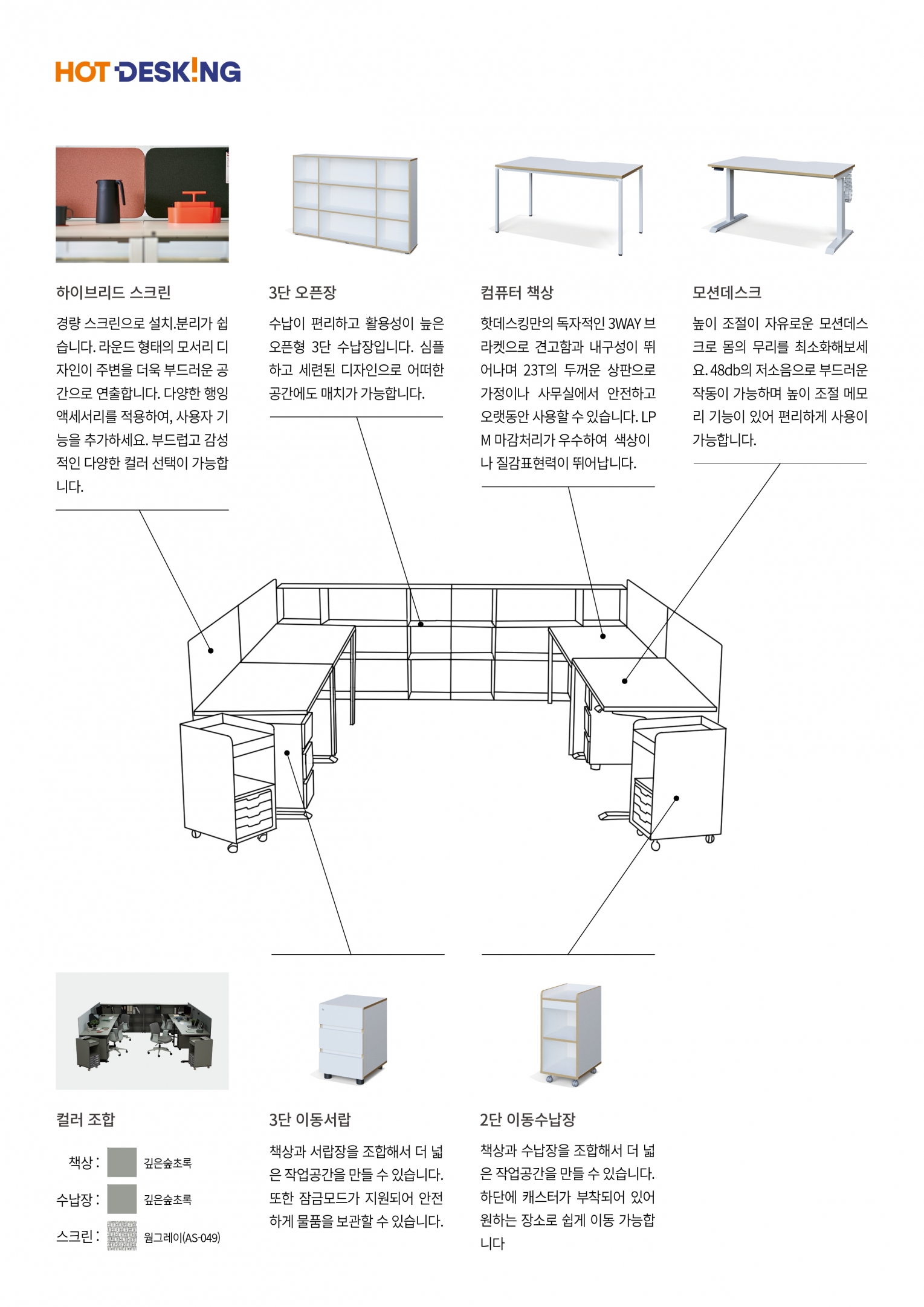 HOT DESK!NG

하이브리드 스크린

경량 스크린으로 설치.분리가 쉽습니다. 라운드 형태의 모서리 디자인이 주변을 더욱 부드러운 공간으로 연출합니다. 다양한 행잉 액세서리를 적용하여, 사용자 기능을 추가하세요. 부드럽고 감성적인 다양한 컬러 선택이 가능합니다.

3단 오픈장

수납이 편리하고 활용성이 높은 오픈형 3단 수납장입니다. 심플하고 세련된 디자인으로 어떠한 공간에도 매치가 가능합니다.

컴퓨터 책상

핫데스킹만의 독자적인 3WAY 브라켓으로 견고함과 내구성이 뛰어나며 23T의 두꺼운 상판으로 가정이나 사무실에서 안전하고 오랫동안 사용할 수 있습니다. LPM 마감처리가 우수하여 색상이나 질감표현력이 뛰어납니다.

모션데스크

높이 조절이 자유로운 모션데스크로 몸의 무리를 최소화해보세요. 48db의 저소음으로 부드러운 작동이 가능하며 높이 조절 메모리 기능이 있어 편리하게 사용이 가능합니다.

컬러 조합

책상 : 깊은숲초록
수납장 : 깊은숲초록
스크린 : 웜그레이(AS-049)

3단 이동서랍

책상과 서랍장을 조합해서 더 넓은 작업공간을 만들 수 있습니다. 또한 잠금모드가 지원되어 안전하게 물품을 보관할 수 있습니다.

2단 이동수납장

책상과 수납장을 조합해서 더 넓은 작업공간을 만들 수 있습니다. 하단에 캐스터가 부착되어 있어 원하는 장소로 쉽게 이동 가능합니다