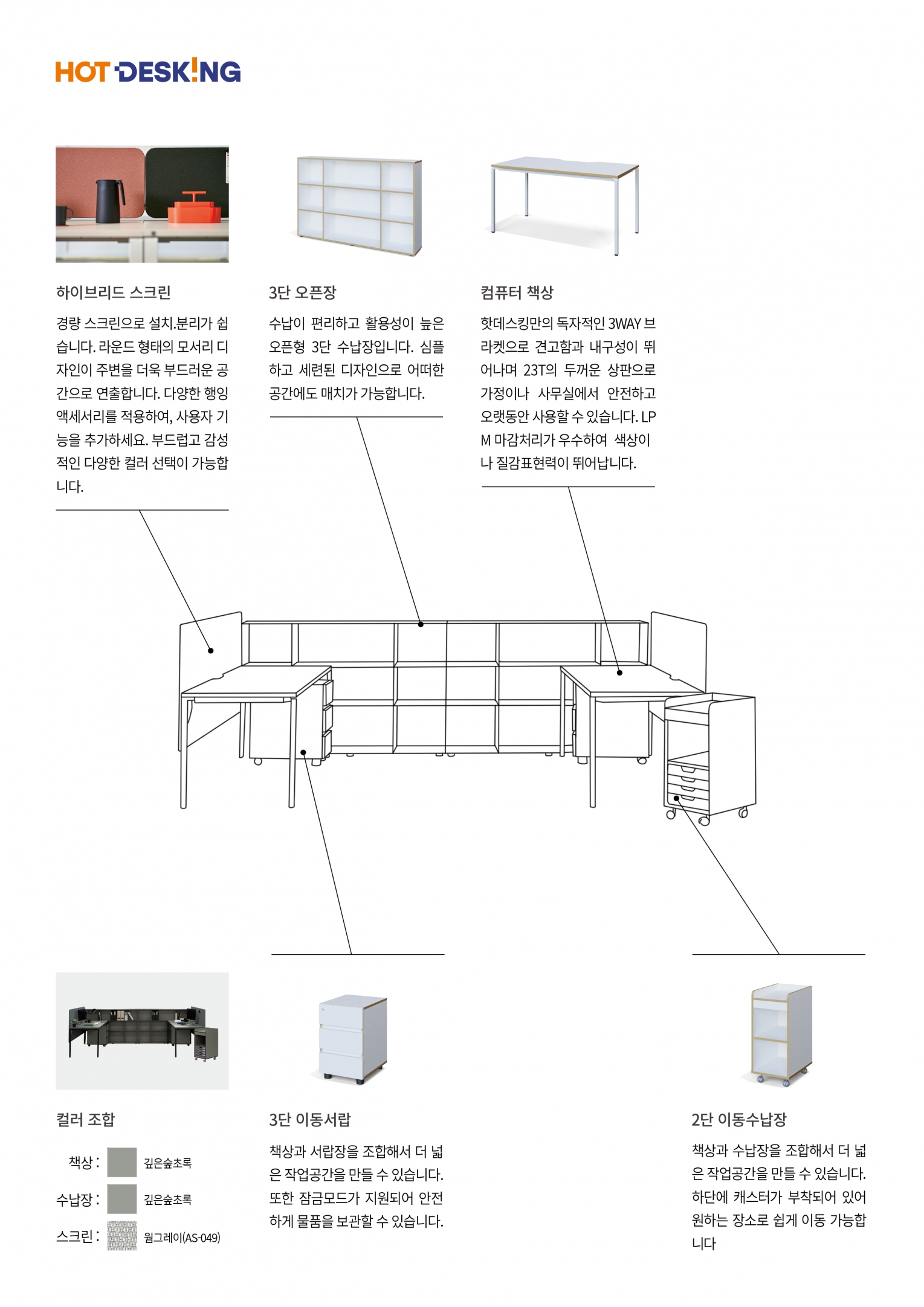 HOT DESK!NG

하이브리드 스크린

경량 스크린으로 설치.분리가 쉽습니다. 라운드 형태의 모서리 디자인이 주변을 더욱 부드러운 공간으로 연출합니다. 다양한 행잉 액세서리를 적용하여, 사용자 기능을 추가하세요. 부드럽고 감성적인 다양한 컬러 선택이 가능합니다.

3단 오픈장

수납이 편리하고 활용성이 높은 오픈형 3단 수납장입니다. 심플하고 세련된 디자인으로 어떠한 공간에도 매치가 가능합니다.

컴퓨터 책상

핫데스킹만의 독자적인 3WAY 브라켓으로 견고함과 내구성이 뛰어나며 23T의 두꺼운 상판으로 가정이나 사무실에서 안전하고 오랫동안 사용할 수 있습니다. LPM 마감처리가 우수하여 색상이나 질감표현력이 뛰어납니다.

컬러 조합

책상 : 깊은숲초록
수납장 : 깊은숲초록
스크린 : 웜그레이(AS-049)

3단 이동서랍

책상과 서랍장을 조합해서 더 넓은 작업공간을 만들 수 있습니다. 또한 잠금모드가 지원되어 안전하게 물품을 보관할 수 있습니다.

2단 이동수납장

책상과 수납장을 조합해서 더 넓은 작업공간을 만들 수 있습니다. 하단에 캐스터가 부착되어 있어 원하는 장소로 쉽게 이동 가능합니다