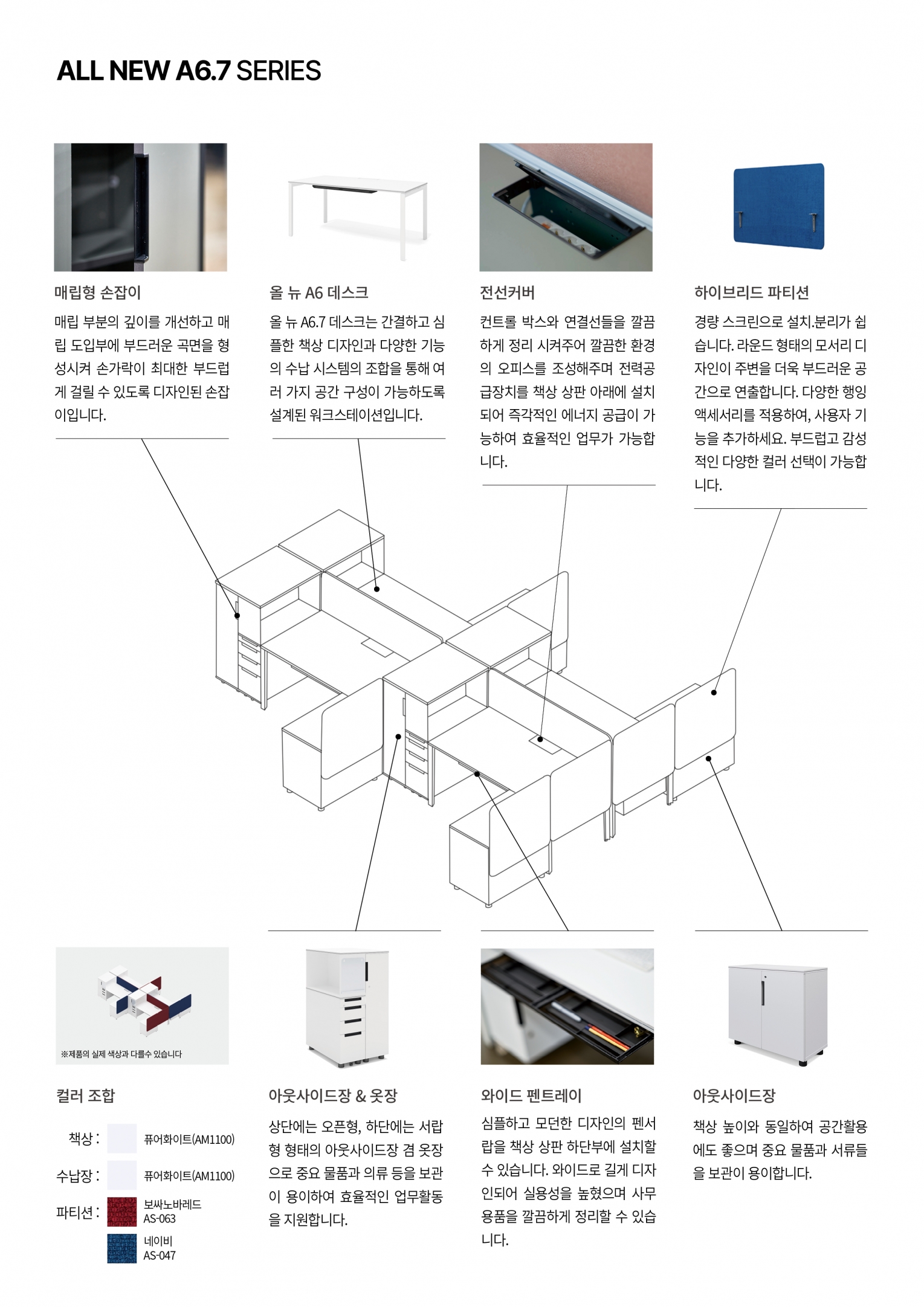 ALL NEW A6.7 SERIES

매립형 손잡이

매립 부분의 깊이를 개선하고 매립 도입부에 부드러운 곡면을 형성시켜 손가락이 최대한 부드럽게 걸릴 수 있도록 디자인된 손잡이입니다.

올 뉴 A6 데스크

올 뉴 A6.7 데스크는 간결하고 심플한 책상 디자인과 다양한 기능의 수납 시스템의 조합을 통해 여러 가지 공간 구성이 가능하도록 설계된 워크스테이션입니다.

전선커버

컨트롤 박스와 연결선들을 깔끔하게 정리 시켜주어 깔끔한 환경의 오피스를 조성해주며 전력공급장치를 책상 상판 아래에 설치되어 즉각적인 에너지 공급이 가능하여 효율적인 업무가 가능합니다.

하이브리드 파티션

경량 스크린으로 설치.분리가 쉽습니다. 라운드 형태의 모서리 디자인이 주변을 더욱 부드러운 공간으로 연출합니다. 다양한 행잉 액세서리를 적용하여, 사용자 기능을 추가하세요. 부드럽고 감성적인 다양한 컬러 선택이 가능합니다.

※제품의 실제 색상과 다를수 있습니다

컬러 조합

책상 : 퓨어화이트(AM1100)

수납장 : 퓨어화이트(AM1100)

파티션 : 보싸노바레드 AS-063

네이비 AS-047

아웃사이드장 & 옷장

상단에는 오픈형, 하단에는 서랍형 형태의 아웃사이드장 겸 옷장으로 중요 물품과 의류 등을 보관이 용이하여 효율적인 업무활동을 지원합니다.

와이드 펜트레이

심플하고 모던한 디자인의 펜서랍을 책상 상판 하단부에 설치할 수 있습니다. 와이드로 길게 디자인되어 실용성을 높혔으며 사무용품을 깔끔하게 정리할 수 있습니다.

아웃사이드장

책상 높이와 동일하여 공간활용에도 좋으며 중요 물품과 서류들을 보관이 용이합니다.