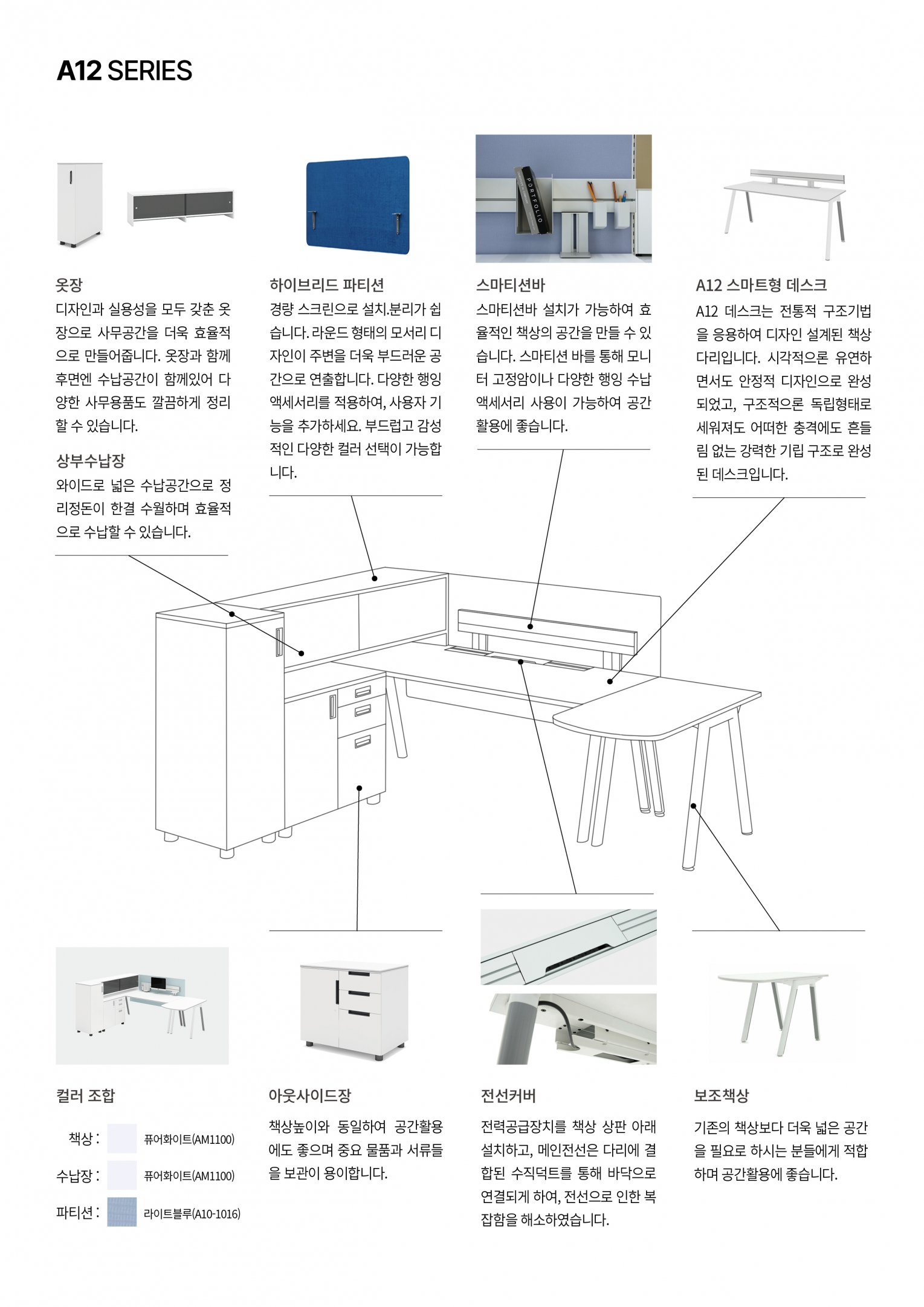 A12 SERIES

옷장
디자인과 실용성을 모두 갖춘 옷장으로 사무공간을 더욱 효율적으로 만들어줍니다. 옷장과 함께 후면엔 수납공간이 함께있어 다양한 사무용품도 깔끔하게 정리할 수 있습니다.

상부수납장
와이드로 넓은 수납공간으로 정리정돈이 한결 수월하며 효율적으로 수납할 수 있습니다.

하이브리드 파티션
경량 스크린으로 설치.분리가 쉽습니다. 라운드 형태의 모서리 디자인이 주변을 더욱 부드러운 공간으로 연출합니다. 다양한 행잉 액세서리를 적용하여, 사용자 기능을 추가하세요. 부드럽고 감성적인 다양한 컬러 선택이 가능합니다.

PORTFOLIO

스마티션바
스마티션바 설치가 가능하여 효율적인 책상의 공간을 만들 수 있습니다. 스마티션 바를 통해 모니터 고정암이나 다양한 행잉 수납 액세서리 사용이 가능하여 공간 활용에 좋습니다.

A12 스마트형 데스크
A12 데스크는 전통적 구조기법을 응용하여 디자인 설계된 책상 다리입니다. 시각적으론 유연하면서도 안정적 디자인으로 완성되었고, 구조적으론 독립형태로 세워져도 어떠한 충격에도 흔들림 없는 강력한 기립 구조로 완성된 데스크입니다.

컬러 조합
책상 : 퓨어화이트(AM1100)
수납장 : 퓨어화이트(AM1100)
파티션 : 라이트블루(A10-1016)

아웃사이드장
책상높이와 동일하여 공간활용에도 좋으며 중요 물품과 서류들을 보관이 용이합니다.

전선커버
전력공급장치를 책상 상판 아래 설치하고, 메인전선은 다리에 결합된 수직덕트를 통해 바닥으로 연결되게 하여, 전선으로 인한 복잡함을 해소하였습니다.

보조책상
기존의 책상보다 더욱 넓은 공간을 필요로 하시는 분들에게 적합하며 공간활용에 좋습니다.