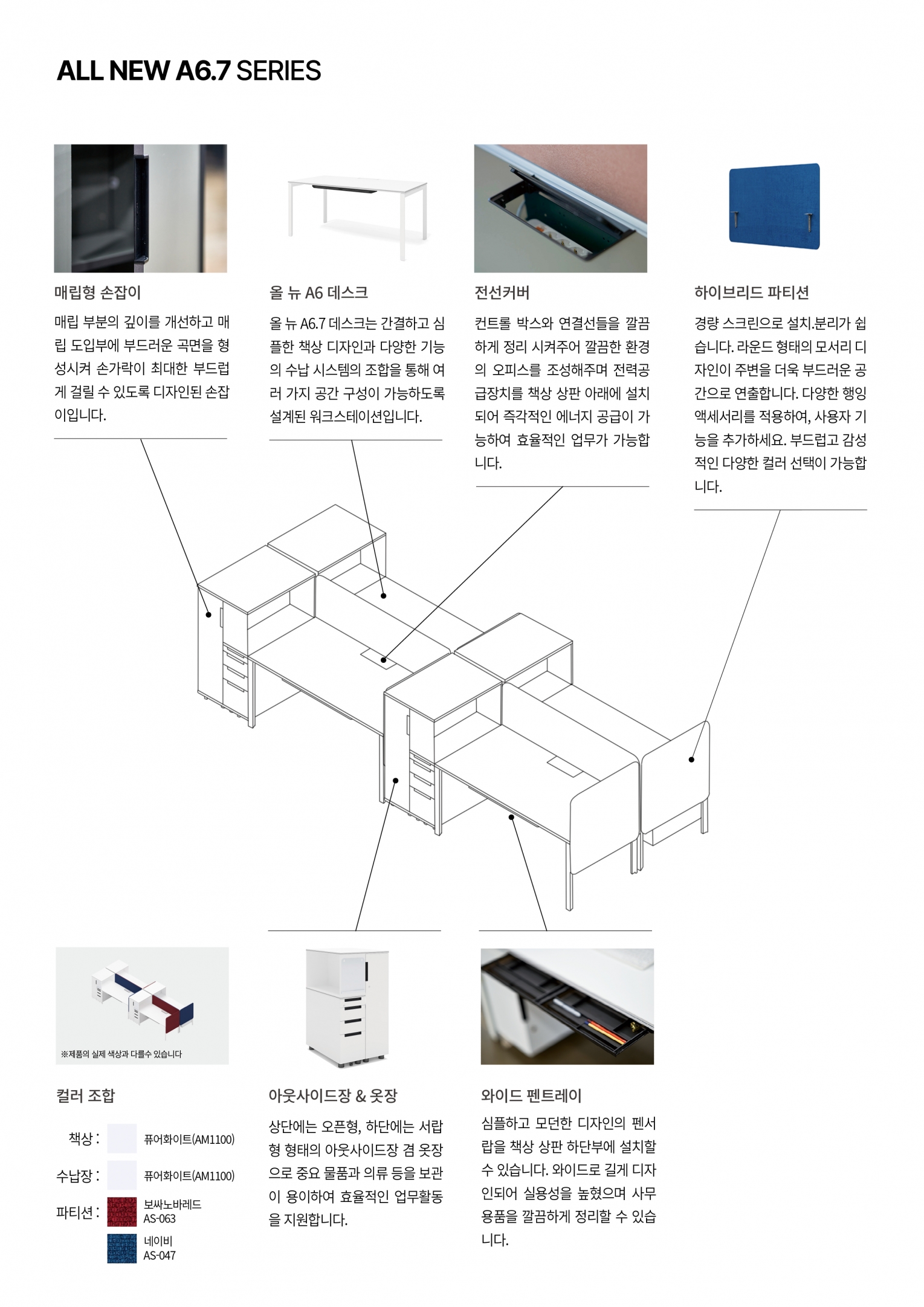 ALL NEW A6.7 SERIES

매립형 손잡이

매립 부분의 깊이를 개선하고 매립 도입부에 부드러운 곡면을 형성시켜 손가락이 최대한 부드럽게 걸릴 수 있도록 디자인된 손잡이입니다.

올 뉴 A6 데스크

올 뉴 A6.7 데스크는 간결하고 심플한 책상 디자인과 다양한 기능의 수납 시스템의 조합을 통해 여러 가지 공간 구성이 가능하도록 설계된 워크스테이션입니다.

전선커버

컨트롤 박스와 연결선들을 깔끔하게 정리 시켜주어 깔끔한 환경의 오피스를 조성해주며 전력공급장치를 책상 상판 아래에 설치되어 즉각적인 에너지 공급이 가능하여 효율적인 업무가 가능합니다.

하이브리드 파티션

경량 스크린으로 설치.분리가 쉽습니다. 라운드 형태의 모서리 디자인이 주변을 더욱 부드러운 공간으로 연출합니다. 다양한 행잉 액세서리를 적용하여, 사용자 기능을 추가하세요. 부드럽고 감성적인 다양한 컬러 선택이 가능합니다.

※제품의 실제 색상과 다를수 있습니다

컬러 조합

책상 : 퓨어화이트(AM1100)

수납장 : 퓨어화이트(AM1100)

파티션 : 보싸노바레드 AS-063

네이비 AS-047

아웃사이드장 & 옷장

상단에는 오픈형, 하단에는 서랍형 형태의 아웃사이드장 겸 옷장으로 중요 물품과 의류 등을 보관이 용이하여 효율적인 업무활동을 지원합니다.

와이드 펜트레이

심플하고 모던한 디자인의 펜서랍을 책상 상판 하단부에 설치할 수 있습니다. 와이드로 길게 디자인되어 실용성을 높혔으며 사무용품을 깔끔하게 정리할 수 있습니다.